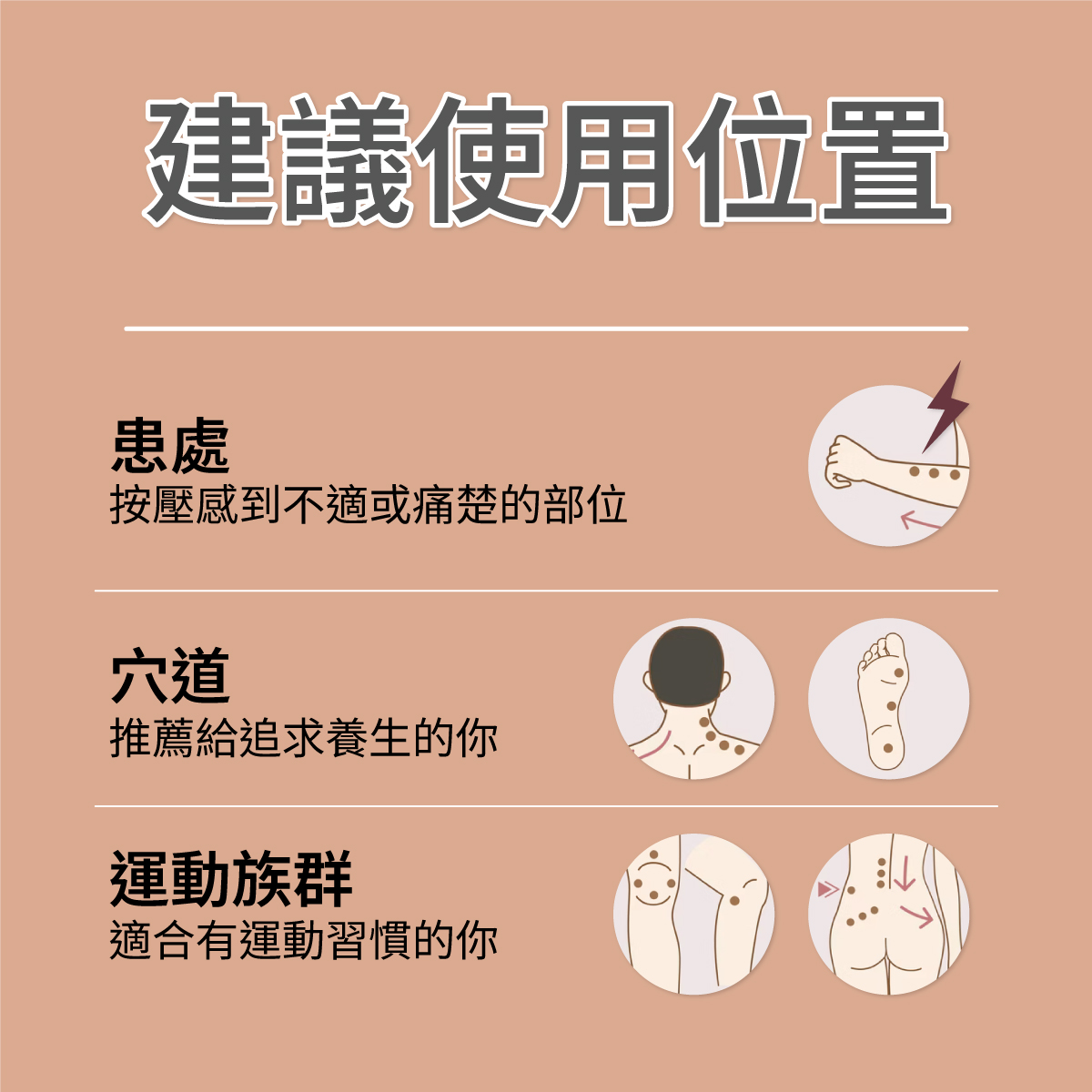 建議使用位置

患處
按壓感到不適或痛楚的部位

穴道
推薦給追求養生的你

運動族群
適合有運動習慣的你